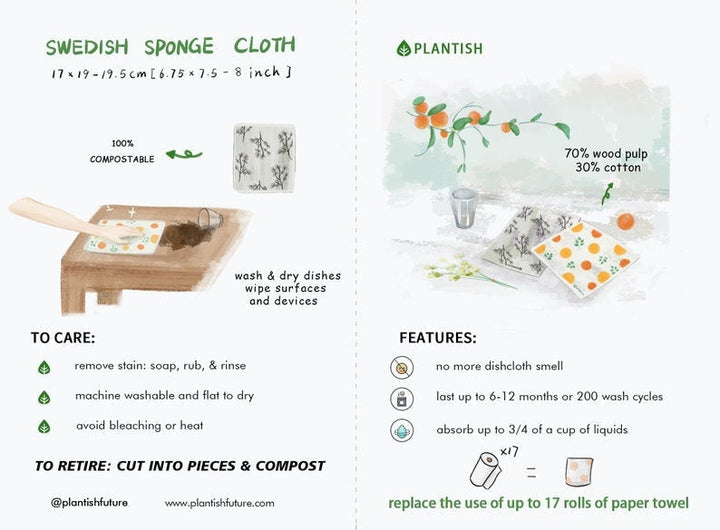 SWEDISH SPONGE CLOTH
17 x 19 - 19.5 cm [ 6.75 x 7.5 - 8 inch ]

100%
COMPOSTABLE

wash & dry dishes
wipe surfaces
and devices

TO CARE:

remove stain: soap, rub, & rinse

machine washable and flat to dry

avoid bleaching or heat

TO RETIRE: CUT INTO PIECES & COMPOST

@plantishfuture

www.plantishfuture.com

PLANTISH

70% wood pulp
30% cotton

FEATURES:

no more dishcloth smell

last up to 6-12 months or 200 wash cycles

absorb up to 3/4 of a cup of liquids

x17

=

replace the use of up to 17 rolls of paper towel